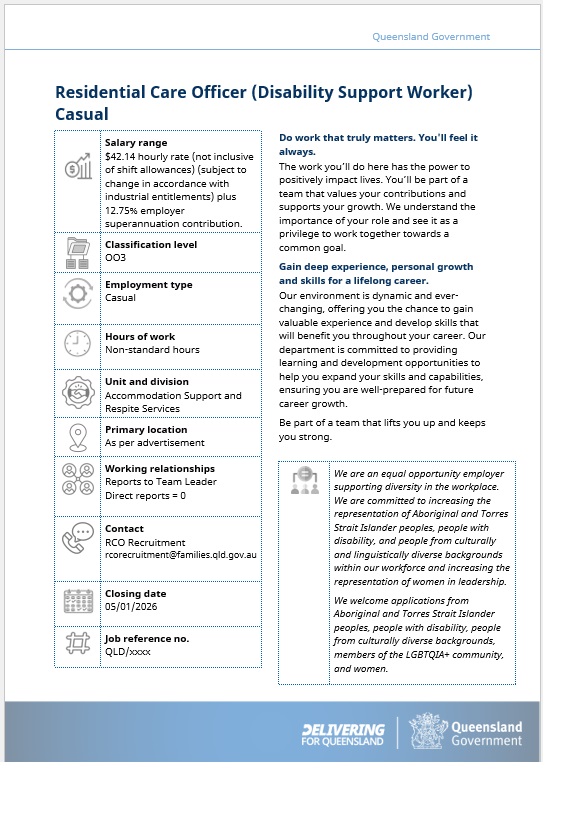 Queensland Government

Residential Care Officer (Disability Support Worker) Casual

Salary range
$42.14 hourly rate (not inclusive of shift allowances) (subject to change in accordance with industrial entitlements) plus 12.75% employer superannuation contribution.

Classification level
OO3

Employment type
Casual

Hours of work
Non-standard hours

Unit and division
Accommodation Support and Respite Services

Primary location
As per advertisement

Working relationships
Reports to Team Leader
Direct reports = 0

Contact
RCO Recruitment
rcorecruitment@families.qld.gov.au

Closing date
05/01/2026

Job reference no.
QLD/xxxx

Do work that truly matters. You'll feel it always.

The work you'll do here has the power to positively impact lives. You'll be part of a team that values your contributions and supports your growth. We understand the importance of your role and see it as a privilege to work together towards a common goal.

Gain deep experience, personal growth and skills for a lifelong career.

Our environment is dynamic and ever-changing, offering you the chance to gain valuable experience and develop skills that will benefit you throughout your career. Our department is committed to providing learning and development opportunities to help you expand your skills and capabilities, ensuring you are well-prepared for future career growth.

Be part of a team that lifts you up and keeps you strong.

We are an equal opportunity employer supporting diversity in the workplace. We are committed to increasing the representation of Aboriginal and Torres Strait Islander peoples, people with disability, and people from culturally and linguistically diverse backgrounds within our workforce and increasing the representation of women in leadership.

We welcome applications from Aboriginal and Torres Strait Islander peoples, people with disability, people from culturally diverse backgrounds, members of the LGBTQIA+ community, and women.

DELIVERING FOR QUEENSLAND

Queensland Government